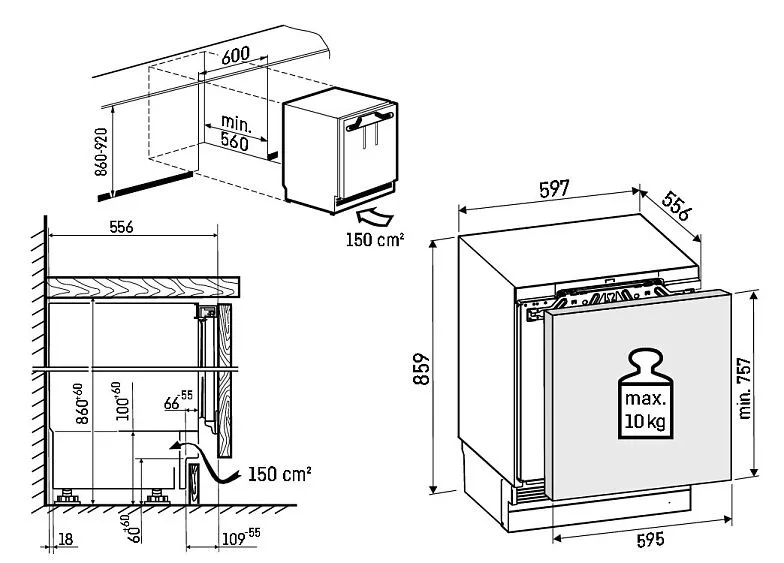 600
min.
560
860-920
150 cm²
556
$860^{+60}$
$100^{+60}$
$66^{-55}$
150 cm²
18
$60^{+60}$
$109^{-55}$
597
556
859
max.
10 kg
min. 757
595