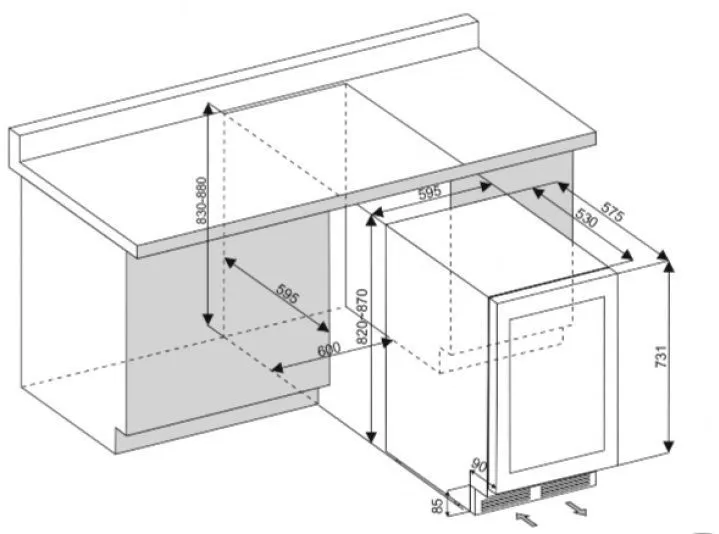 830-880
595
600
820-870
595
530
575
731
90
85