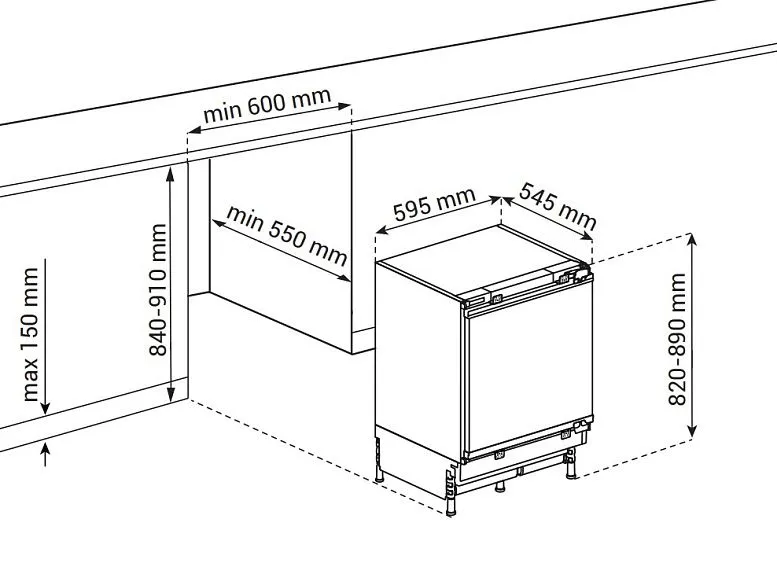 min 600 mm

min 550 mm

840-910 mm

max 150 mm

595 mm

545 mm

820-890 mm