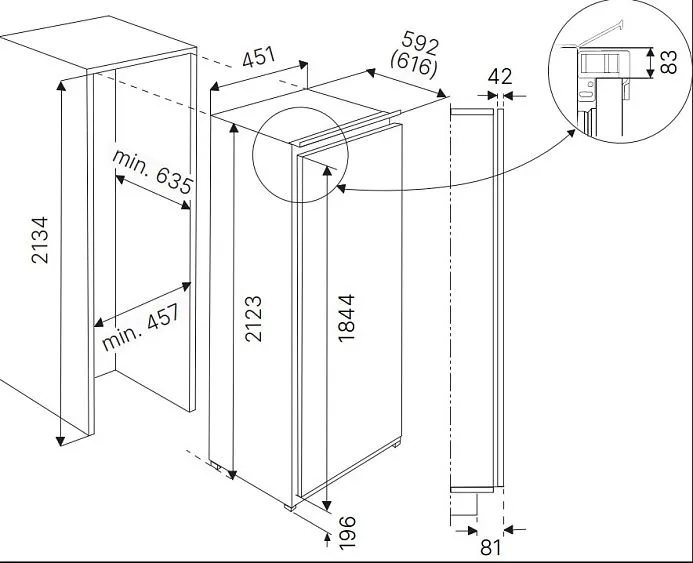 451
592
(616)
42
83
min. 635
2134
min. 457
2123
1844
196
81