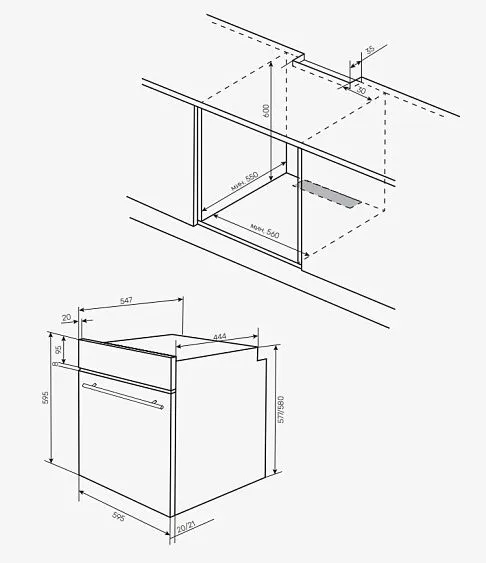 35
30
600
мин. 550
мин. 560
547
20
444
95
8
595
577/580
595
20/21