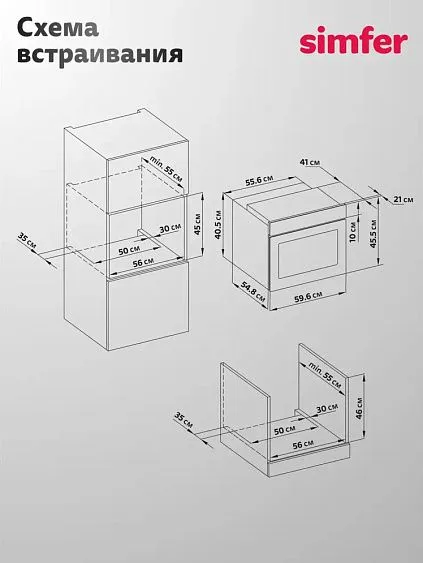 Схема встраивания

simfer

min. 55 см
45 см
30 см
35 см
50 см
56 см

41 см
55.6 см
21 см
40.5 см
10 см
45.5 см
54.8 см
59.6 см

min. 55 см
46 см
30 см
35 см
50 см
56 см