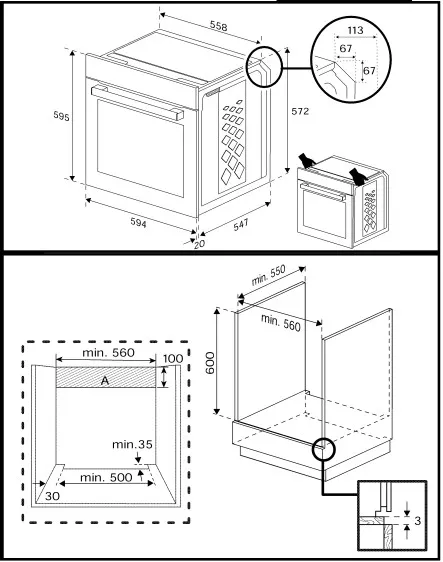 558
113
67
67
595
572
594
547
20

min. 550
min. 560
600
min. 560
100
A
min.35
min. 500
30
3