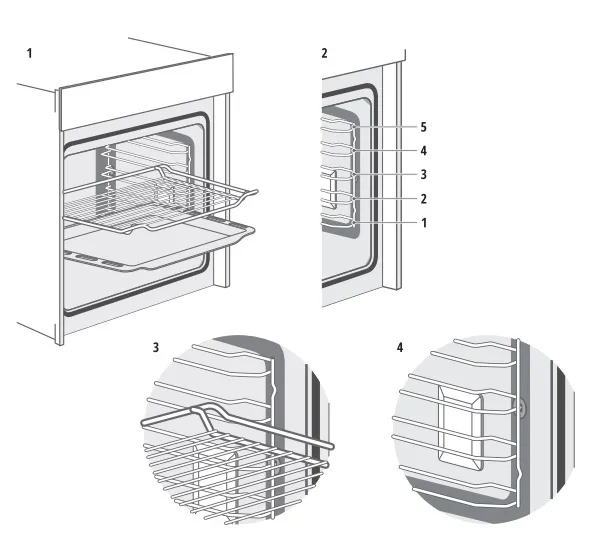 1

2

5
4
3
2
1

3

4