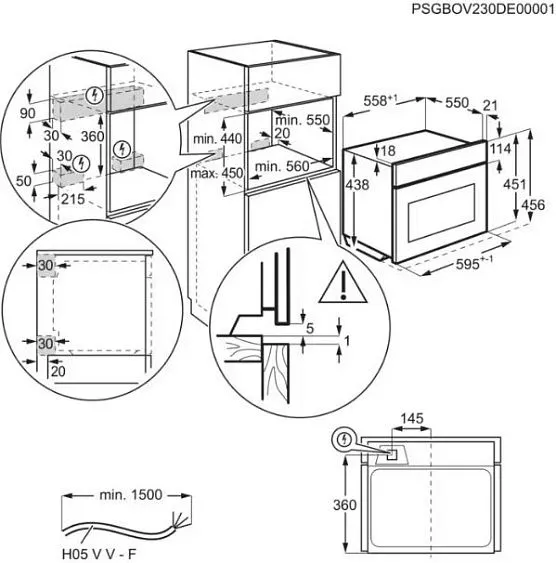 PSGBOV230DE00001

90
30
360
30
50
215

min. 440
max. 450
min. 550
20
min. 560

$558^{+1}$
550
21
18
114
438
451
456
$595^{+-1}$

30
30
20

5
1

145
360

min. 1500
H05 V V - F