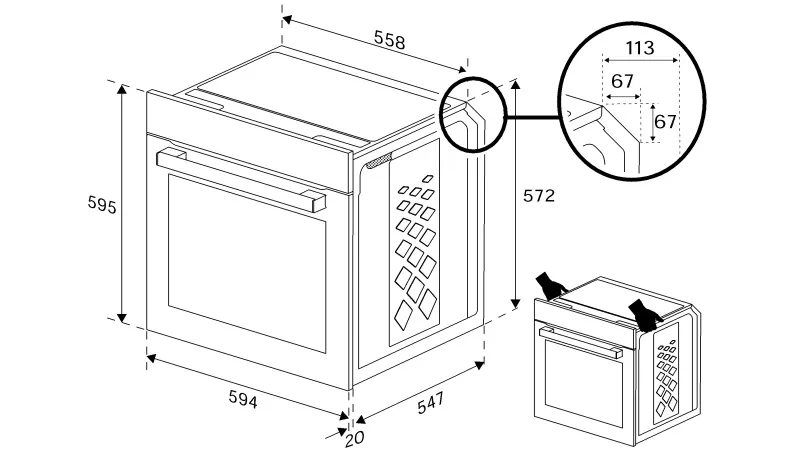 558
113
67
67
595
572
594
547
20