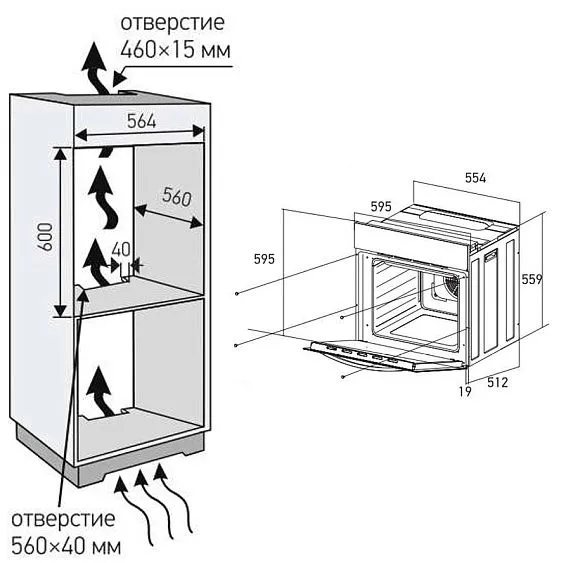 отверстие
460×15 мм

564

600

560

40

отверстие
560×40 мм

554

595

595

559

19

512