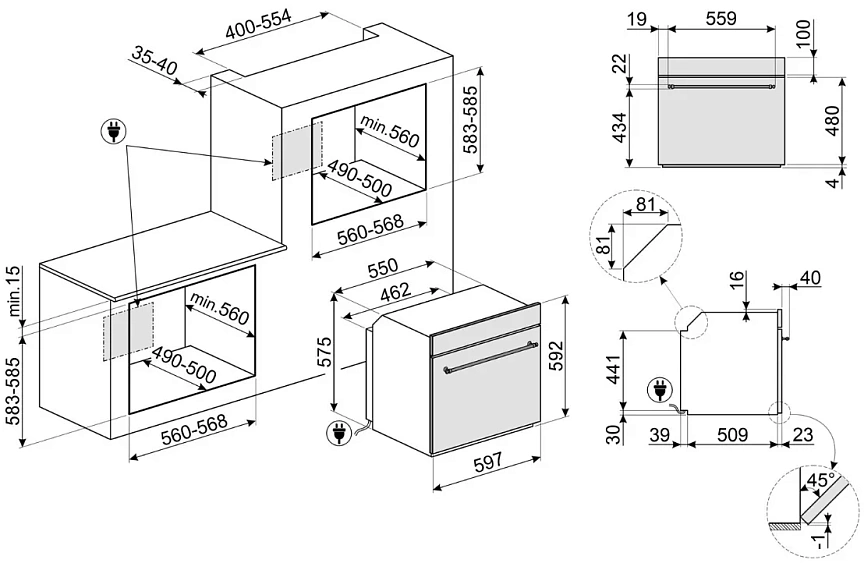 400-554
35-40
583-585
min.560
490-500
560-568
min.15
583-585
min.560
490-500
560-568
550
462
575
592
597
19
559
100
22
434
480
4
81
81
16
40
441
30
39
509
23
45°
-1