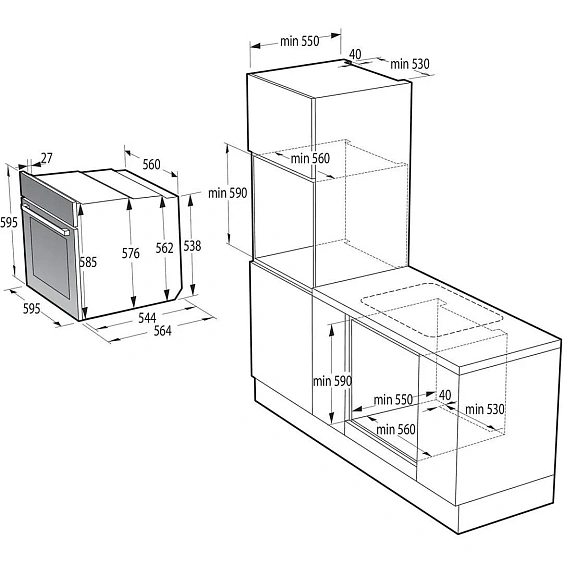 27
560
595
585
576
562
538
595
544
564
min 550
40
min 530
min 560
min 590
min 590
min 550
40
min 530
min 560