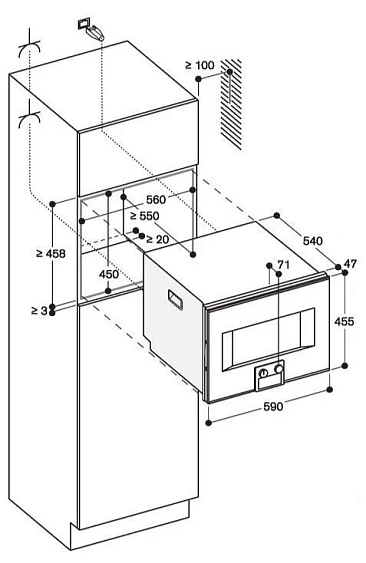 ≥ 100
560
≥ 550
≥ 20
≥ 458
450
≥ 3
540
71
47
455
590