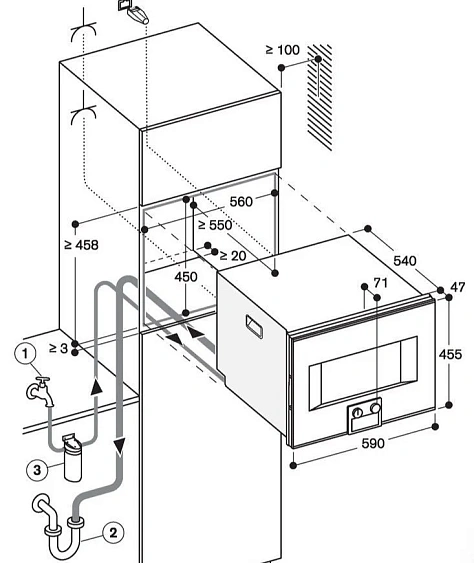 ≥ 100
560
≥ 550
≥ 458
≥ 20
450
540
71
47
455
≥ 3
1
3
2
590