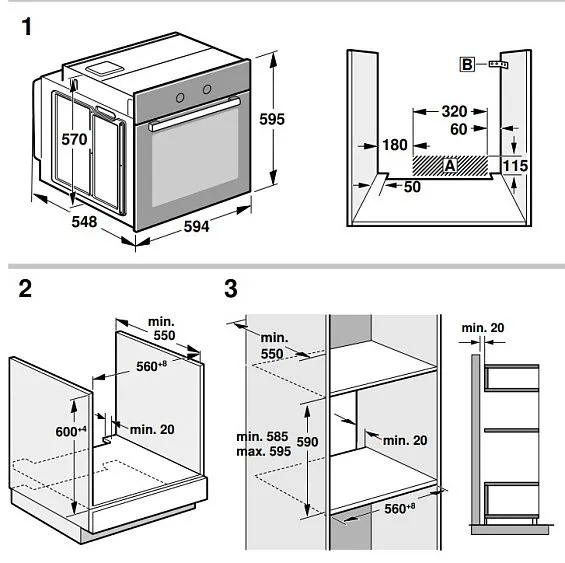 1

570

595

548

594

B

320

60

180

A

115

50

2

min. 550

$560^{+8}$

$600^{+4}$

min. 20

3

min. 550

min. 585
max. 595

590

min. 20

$560^{+8}$

min. 20