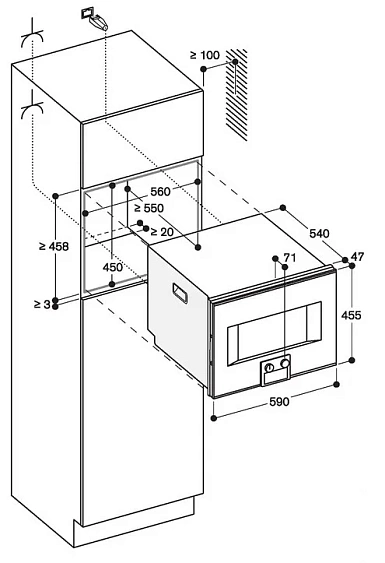 ≥ 100
560
≥ 550
≥ 20
≥ 458
450
≥ 3
540
71
47
455
590