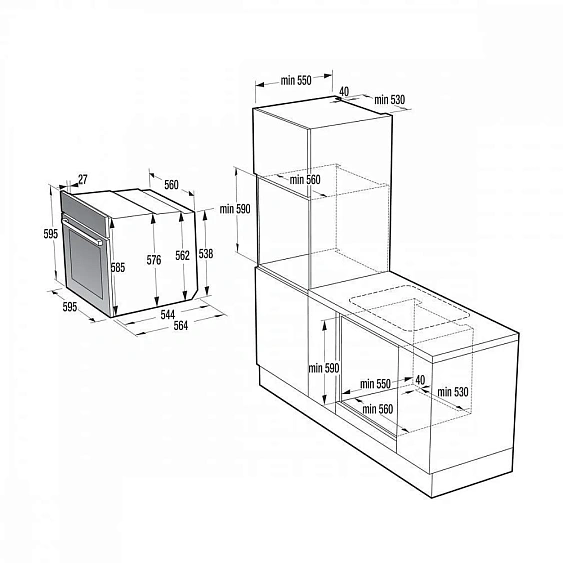 min 550
40
min 530
27
560
min 560
min 590
595
585
576
562
538
595
544
564
min 590
min 550
40
min 530
min 560