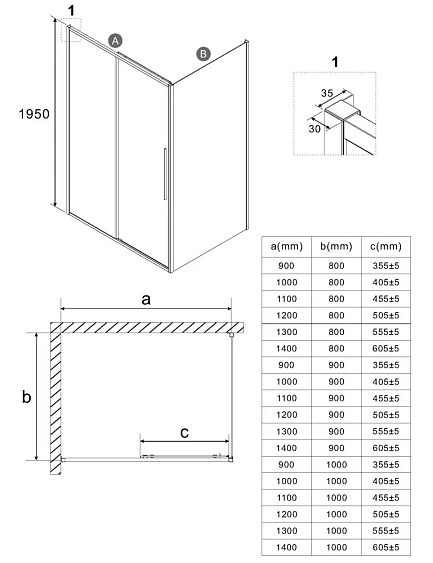 1

A

B

1950

1

35

30

a

b

c

| a(mm) | b(mm) | c(mm) |
|---|---|---|
| 900 | 800 | 355±5 |
| 1000 | 800 | 405±5 |
| 1100 | 800 | 455±5 |
| 1200 | 800 | 505±5 |
| 1300 | 800 | 555±5 |
| 1400 | 800 | 605±5 |
| 900 | 900 | 355±5 |
| 1000 | 900 | 405±5 |
| 1100 | 900 | 455±5 |
| 1200 | 900 | 505±5 |
| 1300 | 900 | 555±5 |
| 1400 | 900 | 605±5 |
| 900 | 1000 | 355±5 |
| 1000 | 1000 | 405±5 |
| 1100 | 1000 | 455±5 |
| 1200 | 1000 | 505±5 |
| 1300 | 1000 | 555±5 |
| 1400 | 1000 | 605±5 |