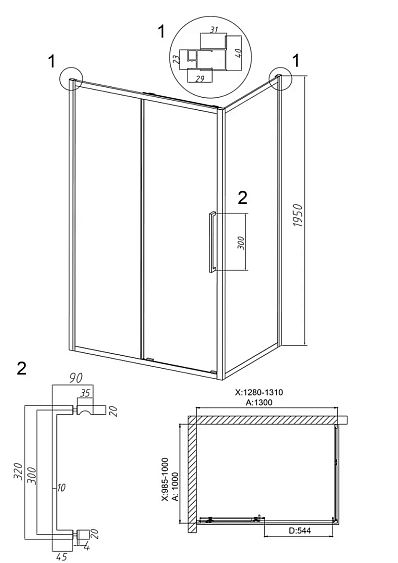 1
31
23
40
29
1
1
2
300
1950
2
90
35
20
320
300
10
20
4
45
X:1280-1310
A:1300
X:985-1000
A: 1000
D:544