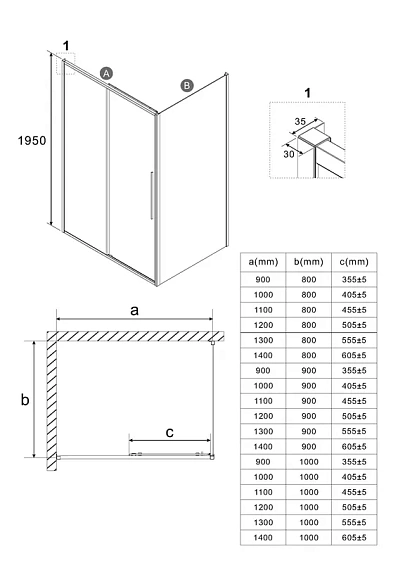 1

A

B

1950

1

35

30

a

b

c

| a(mm) | b(mm) | c(mm) |
|---|---|---|
| 900 | 800 | 355±5 |
| 1000 | 800 | 405±5 |
| 1100 | 800 | 455±5 |
| 1200 | 800 | 505±5 |
| 1300 | 800 | 555±5 |
| 1400 | 800 | 605±5 |
| 900 | 900 | 355±5 |
| 1000 | 900 | 405±5 |
| 1100 | 900 | 455±5 |
| 1200 | 900 | 505±5 |
| 1300 | 900 | 555±5 |
| 1400 | 900 | 605±5 |
| 900 | 1000 | 355±5 |
| 1000 | 1000 | 405±5 |
| 1100 | 1000 | 455±5 |
| 1200 | 1000 | 505±5 |
| 1300 | 1000 | 555±5 |
| 1400 | 1000 | 605±5 |