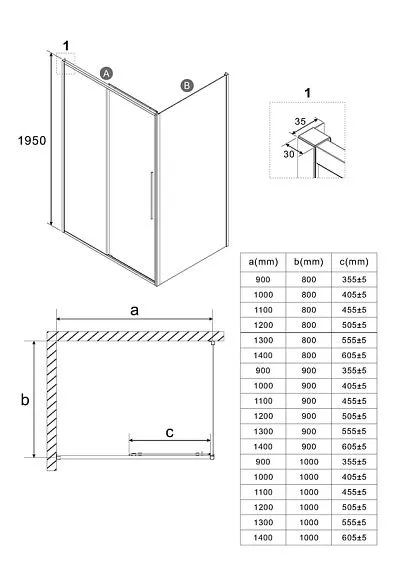 1

A

B

1950

1

35

30

a

b

c

| a(mm) | b(mm) | c(mm) |
|---|---|---|
| 900 | 800 | 355±5 |
| 1000 | 800 | 405±5 |
| 1100 | 800 | 455±5 |
| 1200 | 800 | 505±5 |
| 1300 | 800 | 555±5 |
| 1400 | 800 | 605±5 |
| 900 | 900 | 355±5 |
| 1000 | 900 | 405±5 |
| 1100 | 900 | 455±5 |
| 1200 | 900 | 505±5 |
| 1300 | 900 | 555±5 |
| 1400 | 900 | 605±5 |
| 900 | 1000 | 355±5 |
| 1000 | 1000 | 405±5 |
| 1100 | 1000 | 455±5 |
| 1200 | 1000 | 505±5 |
| 1300 | 1000 | 555±5 |
| 1400 | 1000 | 605±5 |