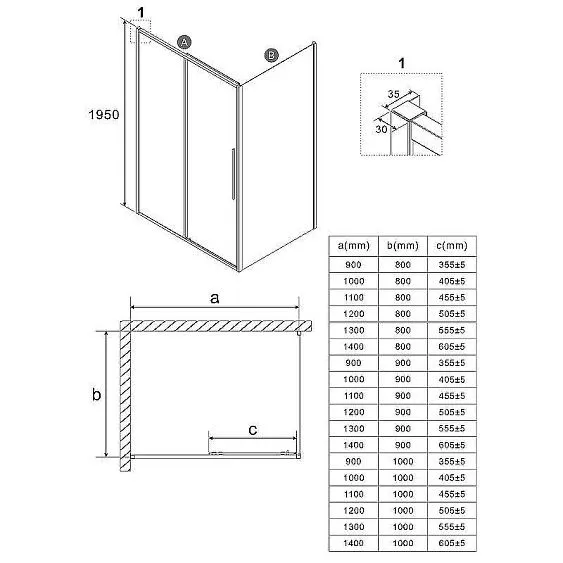 1

A

B

1950

1

35

30

a

b

c

| a(mm) | b(mm) | c(mm) |
|---|---|---|
| 900 | 800 | 355±5 |
| 1000 | 800 | 405±5 |
| 1100 | 800 | 455±5 |
| 1200 | 800 | 505±5 |
| 1300 | 800 | 555±5 |
| 1400 | 800 | 605±5 |
| 900 | 900 | 355±5 |
| 1000 | 900 | 405±5 |
| 1100 | 900 | 455±5 |
| 1200 | 900 | 505±5 |
| 1300 | 900 | 555±5 |
| 1400 | 900 | 605±5 |
| 900 | 1000 | 355±5 |
| 1000 | 1000 | 405±5 |
| 1100 | 1000 | 455±5 |
| 1200 | 1000 | 505±5 |
| 1300 | 1000 | 555±5 |
| 1400 | 1000 | 605±5 |