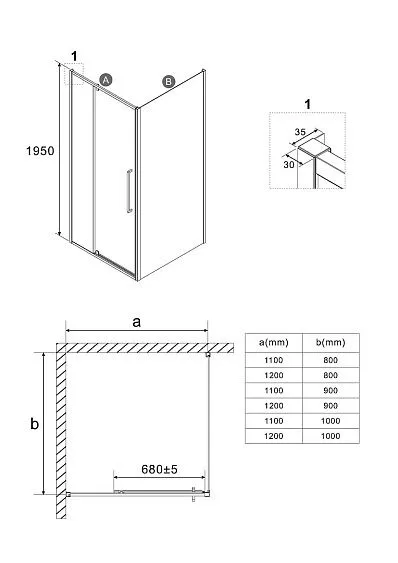 1
A
B
1950

1
35
30

a
b
680±5

| a(mm) | b(mm) |
|---|---|
| 1100 | 800 |
| 1200 | 800 |
| 1100 | 900 |
| 1200 | 900 |
| 1100 | 1000 |
| 1200 | 1000 |