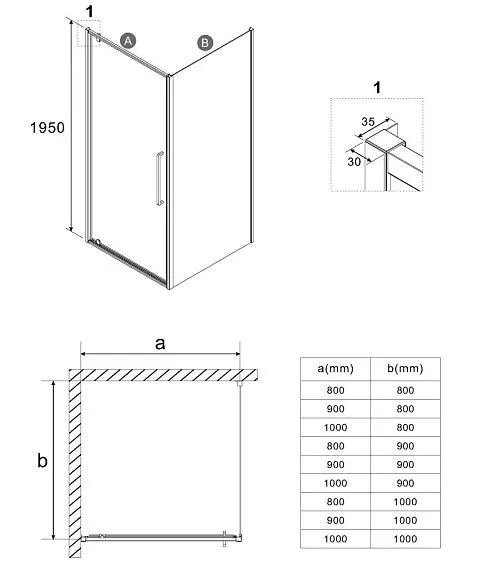 1

A

B

1950

1

35

30

a

b

| a(mm) | b(mm) |
|---|---|
| 800 | 800 |
| 900 | 800 |
| 1000 | 800 |
| 800 | 900 |
| 900 | 900 |
| 1000 | 900 |
| 800 | 1000 |
| 900 | 1000 |
| 1000 | 1000 |