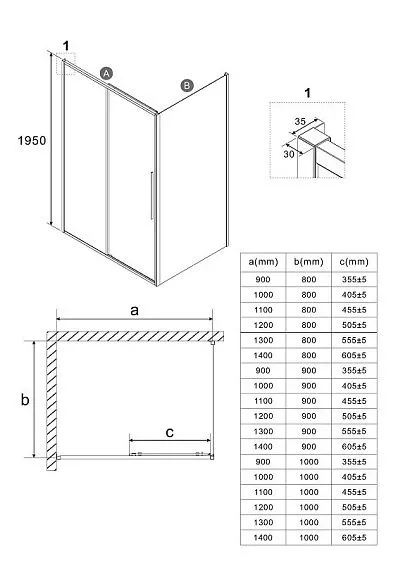 1

A

B

1950

1

35

30

a

b

c

| a(mm) | b(mm) | c(mm) |
|---|---|---|
| 900 | 800 | 355±5 |
| 1000 | 800 | 405±5 |
| 1100 | 800 | 455±5 |
| 1200 | 800 | 505±5 |
| 1300 | 800 | 555±5 |
| 1400 | 800 | 605±5 |
| 900 | 900 | 355±5 |
| 1000 | 900 | 405±5 |
| 1100 | 900 | 455±5 |
| 1200 | 900 | 505±5 |
| 1300 | 900 | 555±5 |
| 1400 | 900 | 605±5 |
| 900 | 1000 | 355±5 |
| 1000 | 1000 | 405±5 |
| 1100 | 1000 | 455±5 |
| 1200 | 1000 | 505±5 |
| 1300 | 1000 | 555±5 |
| 1400 | 1000 | 605±5 |